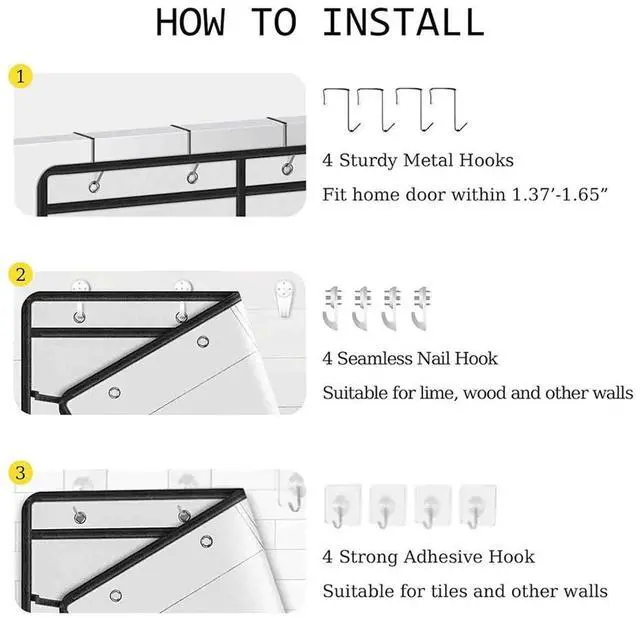 HOW TO INSTALL

1

4 Sturdy Metal Hooks

Fit home door within 1.37’-1.65”

2

4 Seamless Nail Hook

Suitable for lime, wood and other walls

3

4 Strong Adhesive Hook

Suitable for tiles and other walls