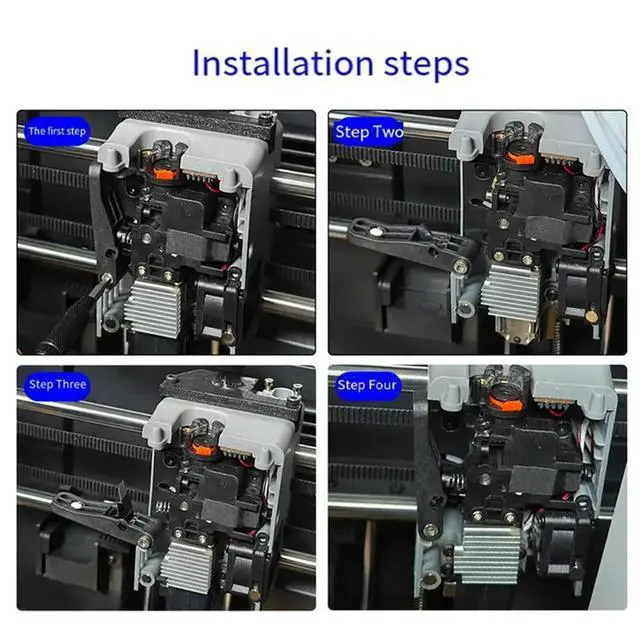 Installation steps

The first step

Step Two

Step Three

Step Four