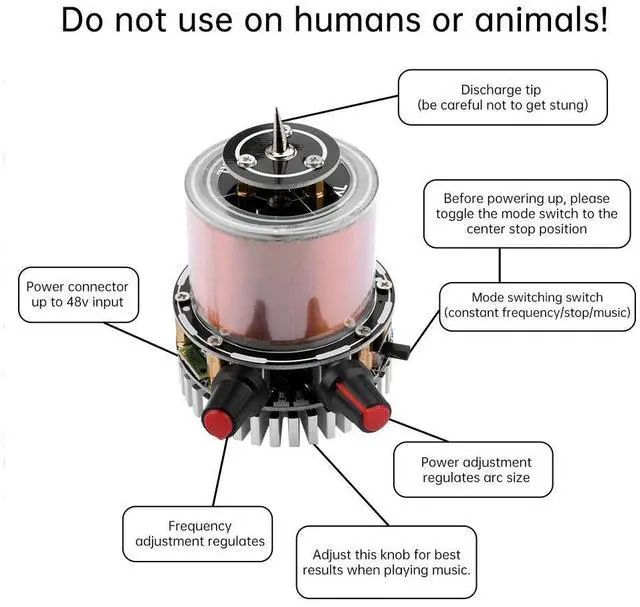 Do not use on humans or animals!

Discharge tip
(be careful not to get stung)

Before powering up, please toggle the mode switch to the center stop position

Power connector up to 48v input

Mode switching switch
(constant frequency/stop/music)

Power adjustment regulates arc size

Frequency adjustment regulates

Adjust this knob for best results when playing music.