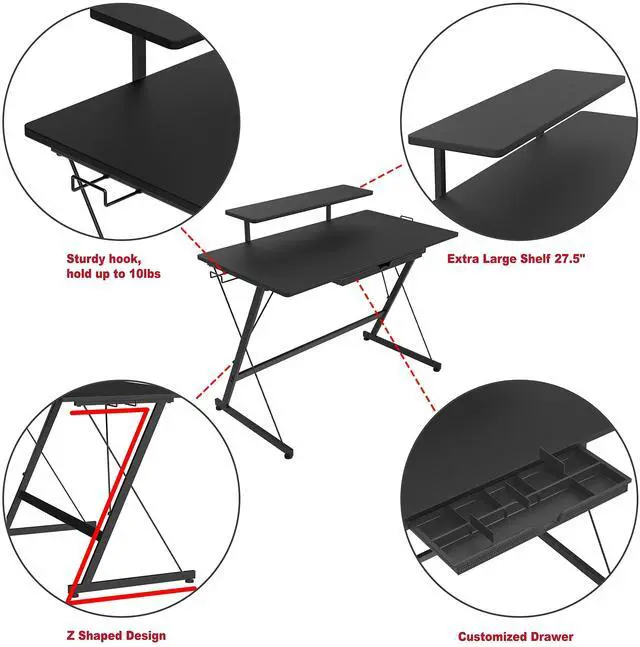 Sturdy hook, hold up to 10lbs

Extra Large Shelf 27.5"

Z Shaped Design

Customized Drawer