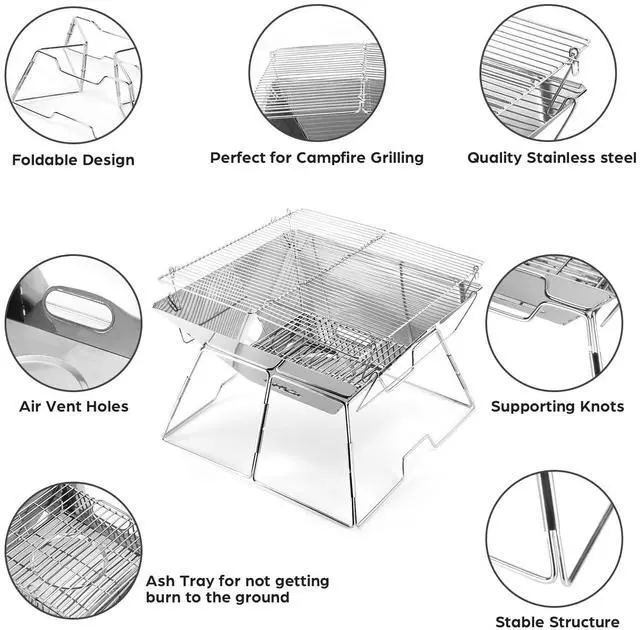 Foldable Design

Perfect for Campfire Grilling

Quality Stainless steel

Air Vent Holes

Supporting Knots

Ash Tray for not getting burn to the ground

Stable Structure