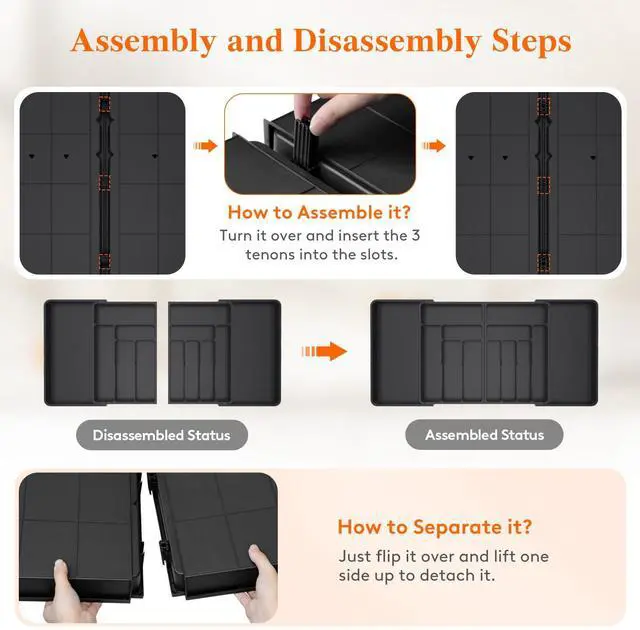 Assembly and Disassembly Steps

How to Assemble it?
Turn it over and insert the 3 tenons into the slots.

Disassembled Status

Assembled Status

How to Separate it?
Just flip it over and lift one side up to detach it.