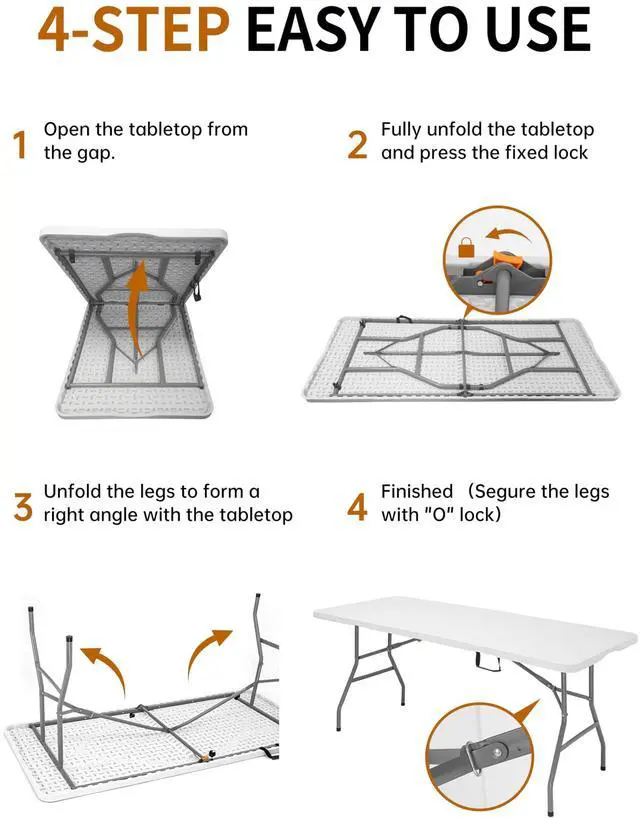 4-STEP EASY TO USE

1 Open the tabletop from the gap.

2 Fully unfold the tabletop and press the fixed lock

3 Unfold the legs to form a right angle with the tabletop

4 Finished (Segure the legs with "O" lock)