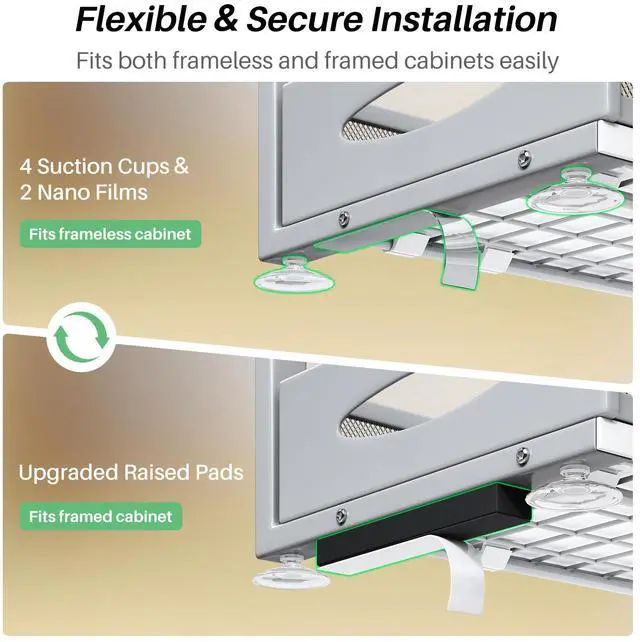 Flexible & Secure Installation

Fits both frameless and framed cabinets easily

4 Suction Cups & 2 Nano Films

Fits frameless cabinet

Upgraded Raised Pads

Fits framed cabinet