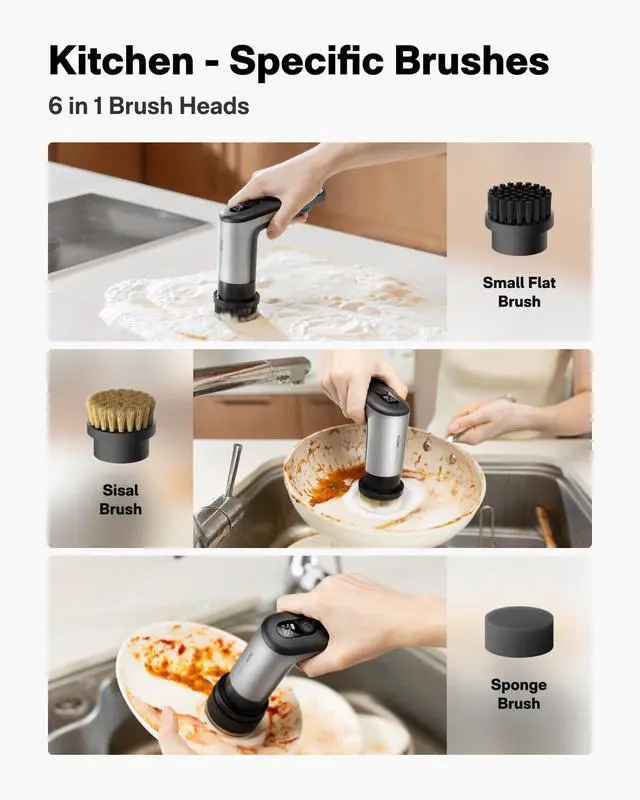 Kitchen - Specific Brushes

6 in 1 Brush Heads

Small Flat Brush

Sisal Brush

Sponge Brush