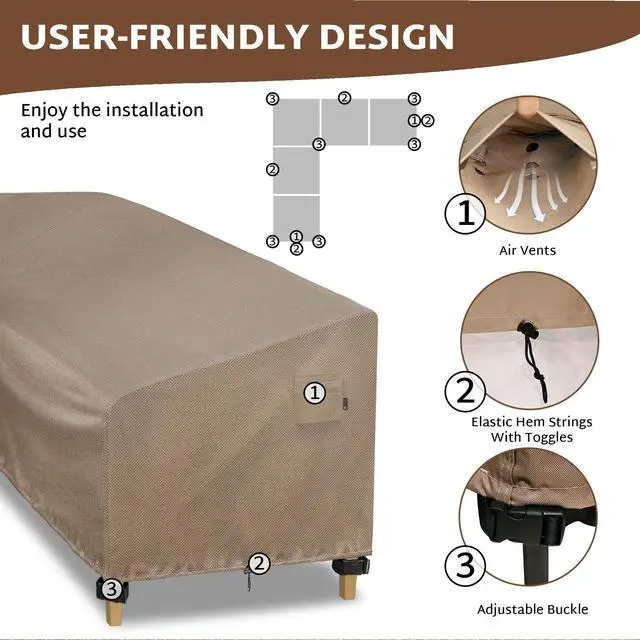 USER-FRIENDLY DESIGN

Enjoy the installation and use

③ ② ③
①②
③ ③
②
③ ① ③
②

①

②

③

1

Air Vents

2

Elastic Hem Strings With Toggles

3

Adjustable Buckle