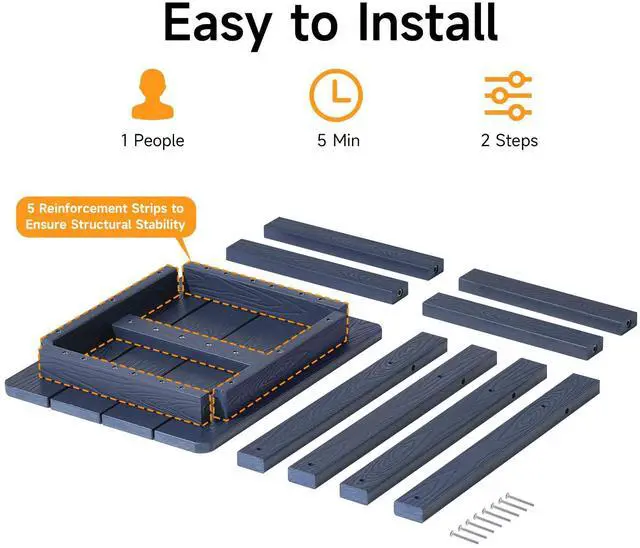 Easy to Install

1 People

5 Min

2 Steps

5 Reinforcement Strips to Ensure Structural Stability