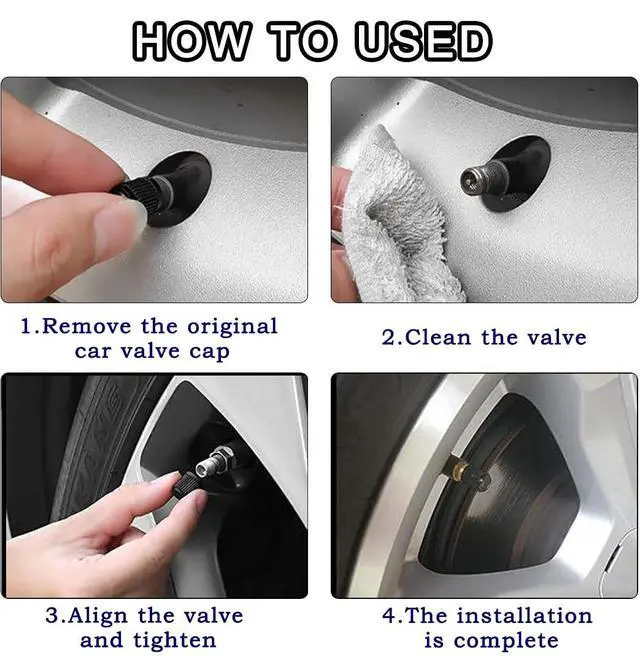 HOW TO USED

1.Remove the original car valve cap

2.Clean the valve

3.Align the valve and tighten

4.The installation is complete