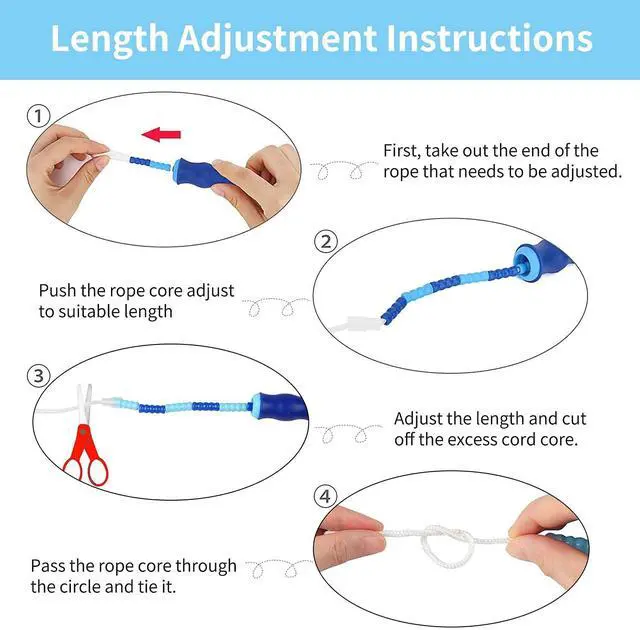 Length Adjustment Instructions

①

First, take out the end of the rope that needs to be adjusted.

②

Push the rope core adjust to suitable length

③

Adjust the length and cut off the excess cord core.

④

Pass the rope core through the circle and tie it.