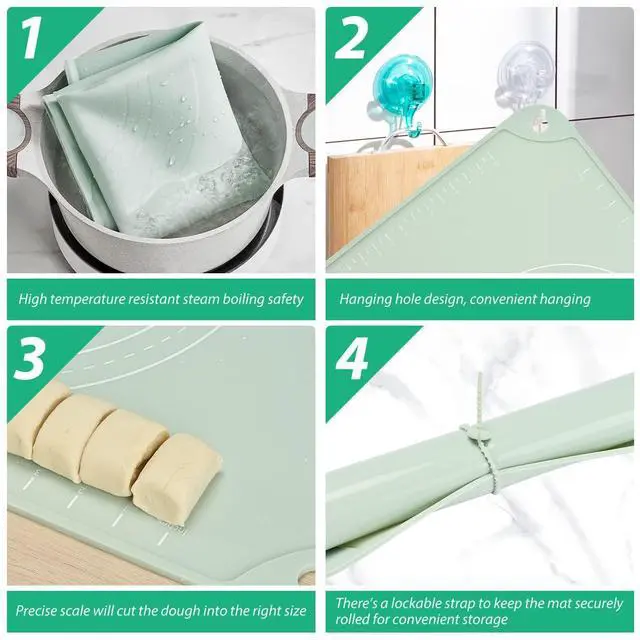 1

High temperature resistant steam boiling safety

2

Hanging hole design, convenient hanging

3

Precise scale will cut the dough into the right size

4

There's a lockable strap to keep the mat securely rolled for convenient storage