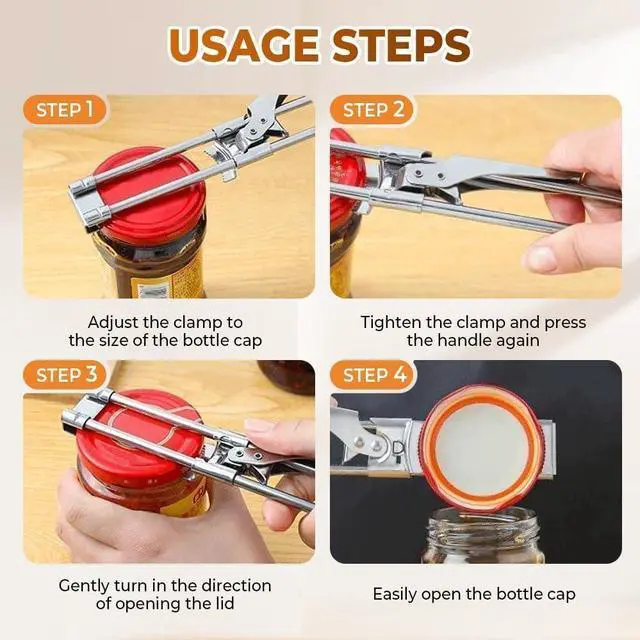 USAGE STEPS

STEP 1

Adjust the clamp to the size of the bottle cap

STEP 2

Tighten the clamp and press the handle again

STEP 3

Gently turn in the direction of opening the lid

STEP 4

Easily open the bottle cap