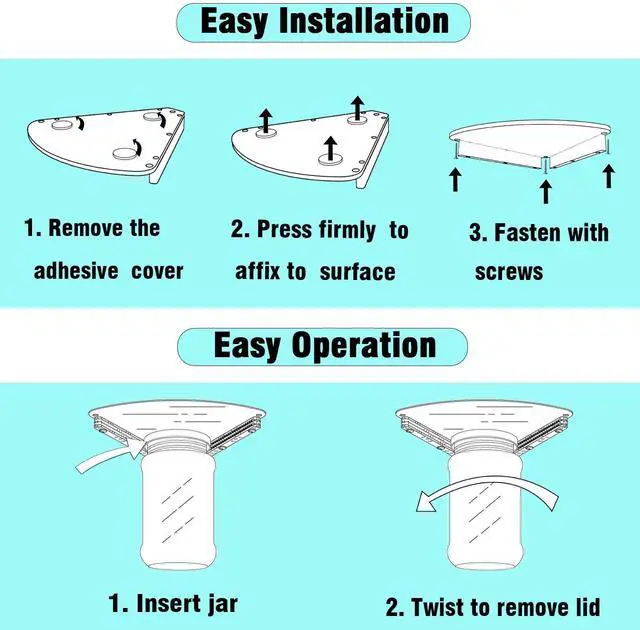 Easy Installation

1. Remove the adhesive cover

2. Press firmly to affix to surface

3. Fasten with screws

Easy Operation

1. Insert jar

2. Twist to remove lid