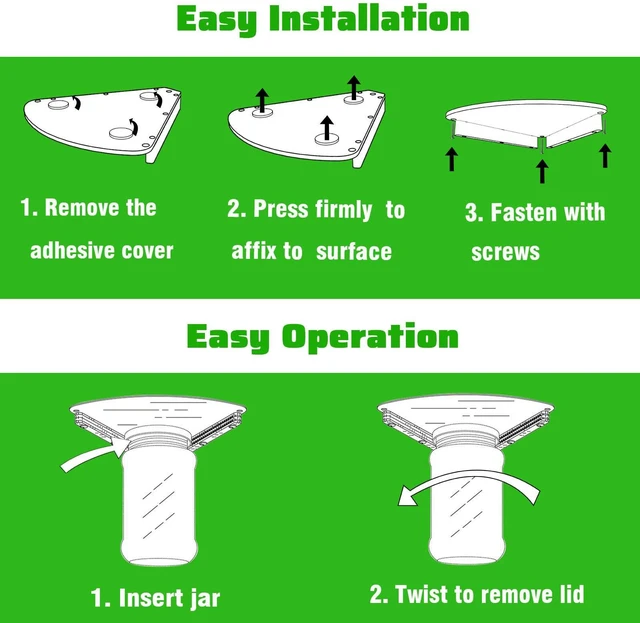 Easy Installation

1. Remove the adhesive cover

2. Press firmly to affix to surface

3. Fasten with screws

Easy Operation

1. Insert jar

2. Twist to remove lid