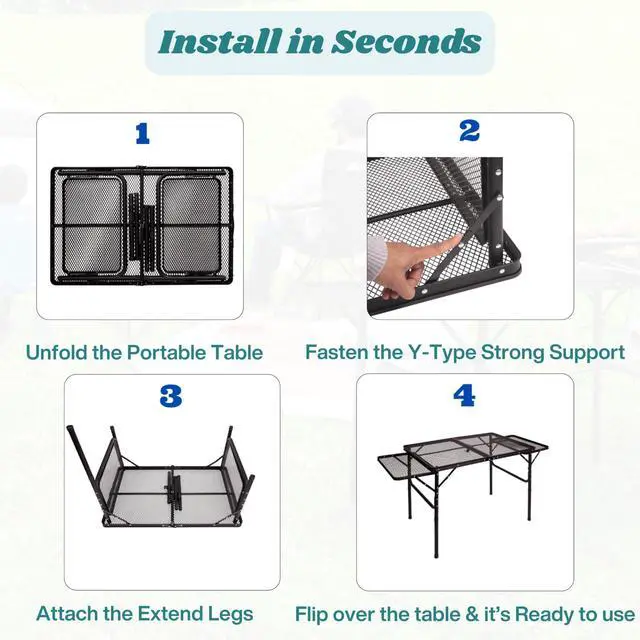 Install in Seconds

1

Unfold the Portable Table

2

Fasten the Y-Type Strong Support

3

Attach the Extend Legs

4

Flip over the table & it's Ready to use