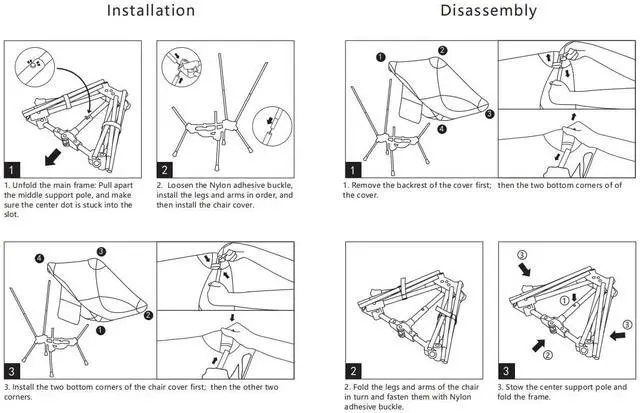 Installation

1

1. Unfold the main frame: Pull apart the middle support pole, and make sure the center dot is stuck into the slot.

2

2. Loosen the Nylon adhesive buckle, install the legs and arms in order, and then install the chair cover.

4 3 2 1

3

3. Install the two bottom corners of the chair cover first; then the other two corners.

Disassembly

1 2 3 4

1

1. Remove the backrest of the cover first; then the two bottom corners of of the cover.

2

2. Fold the legs and arms of the chair in turn and fasten them with Nylon adhesive buckle.

3 1 3 2

3

3. Stow the center support pole and fold the frame.