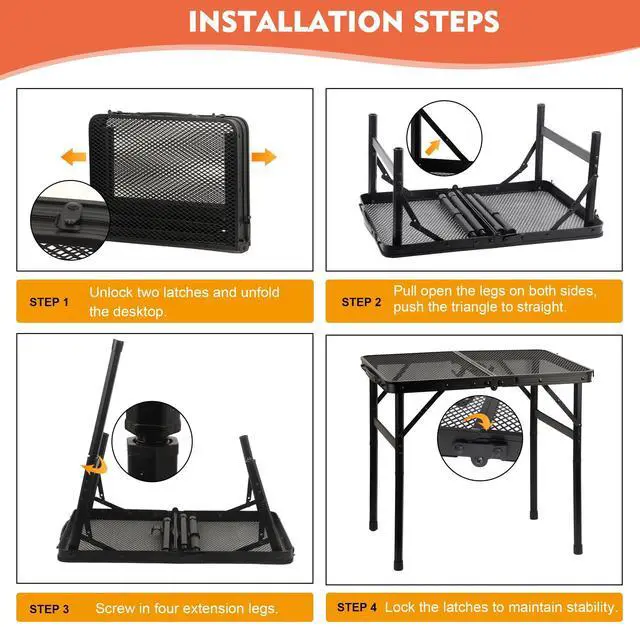 INSTALLATION STEPS

STEP 1 Unlock two latches and unfold the desktop.

STEP 2 Pull open the legs on both sides, push the triangle to straight.

STEP 3 Screw in four extension legs.

STEP 4 Lock the latches to maintain stability.