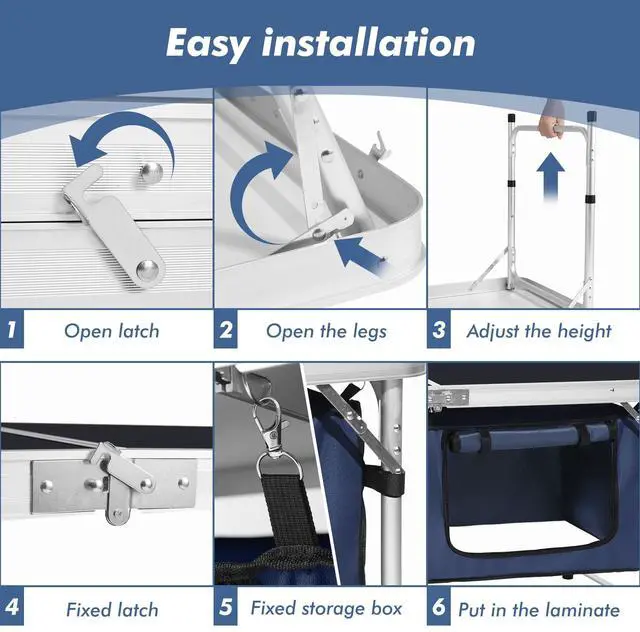 Easy installation

1 Open latch

2 Open the legs

3 Adjust the height

4 Fixed latch

5 Fixed storage box

6 Put in the laminate