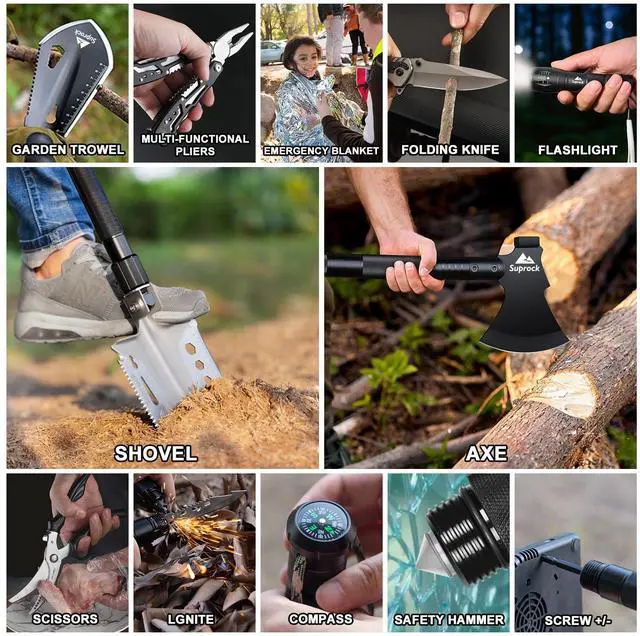 Suprock
GARDEN TROWEL

MULTI-FUNCTIONAL PLIERS

EMERGENCY BLANKET

FOLDING KNIFE

Suprock
FLASHLIGHT

SHOVEL

Suprock
AXE

SCISSORS

LGNITE

COMPASS

SAFETY HAMMER

SCREW +/-