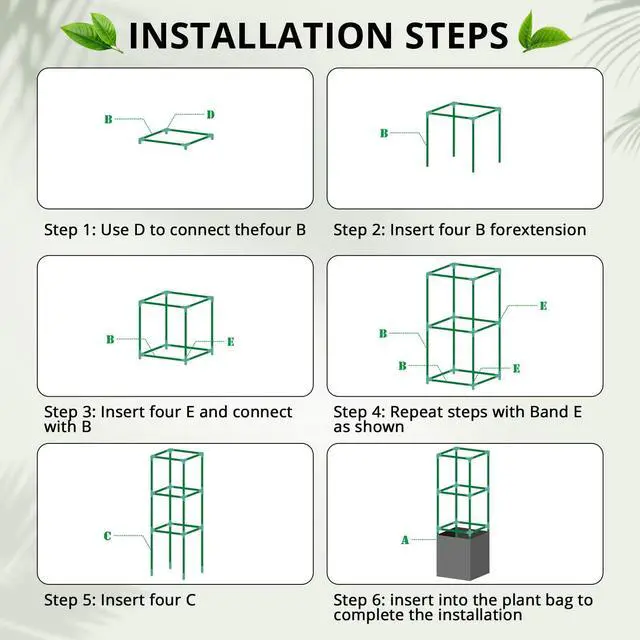 INSTALLATION STEPS

B
D

Step 1: Use D to connect thefour B

B

Step 2: Insert four B forextension

B
E

Step 3: Insert four E and connect with B

E
B
B
E

Step 4: Repeat steps with Band E as shown

C

Step 5: Insert four C

A

Step 6: insert into the plant bag to complete the installation