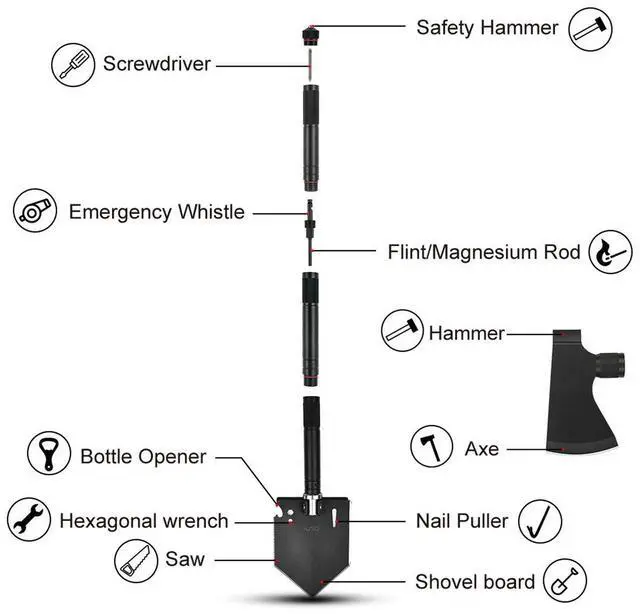 Safety Hammer

Screwdriver

Emergency Whistle

Flint/Magnesium Rod

Hammer

Axe

Bottle Opener

Hexagonal wrench

Nail Puller

Saw

Shovel board