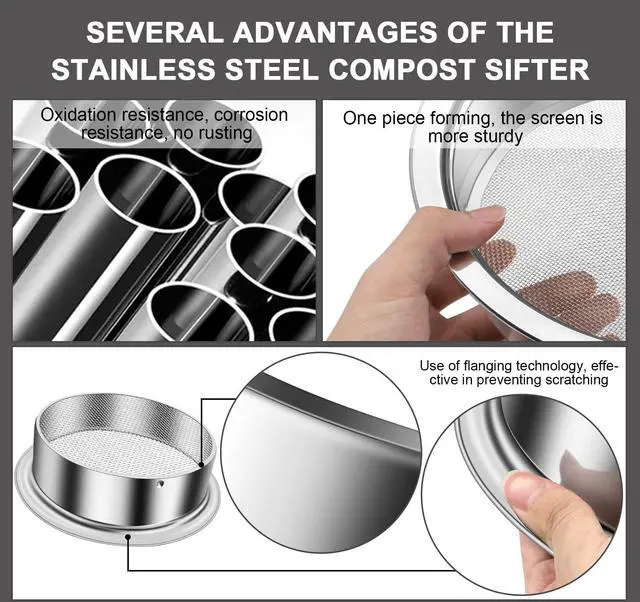 SEVERAL ADVANTAGES OF THE STAINLESS STEEL COMPOST SIFTER

Oxidation resistance, corrosion resistance, no rusting

One piece forming, the screen is more sturdy

Use of flanging technology, effective in preventing scratching