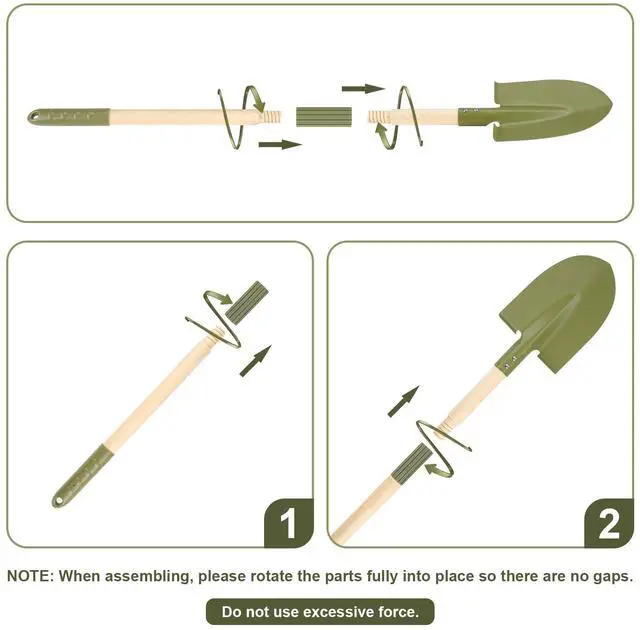 1

2

NOTE: When assembling, please rotate the parts fully into place so there are no gaps.

Do not use excessive force.