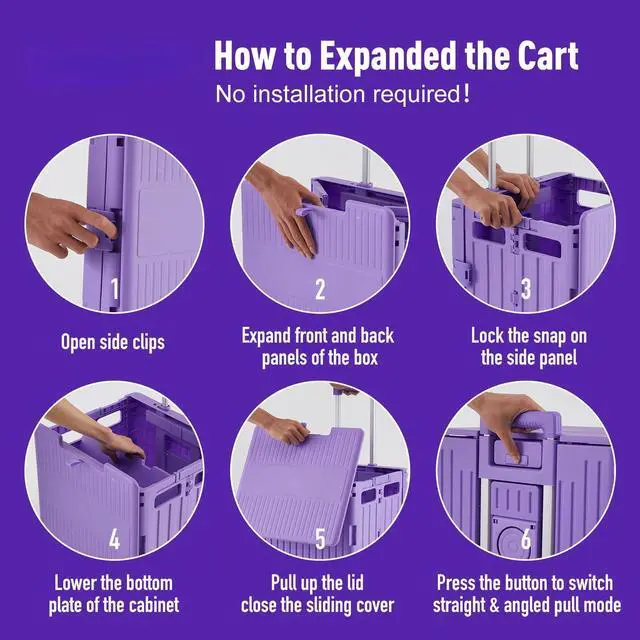 How to Expanded the Cart

No installation required!

1

Open side clips

2

Expand front and back panels of the box

3

Lock the snap on the side panel

4

Lower the bottom plate of the cabinet

5

Pull up the lid close the sliding cover

6

Press the button to switch straight & angled pull mode