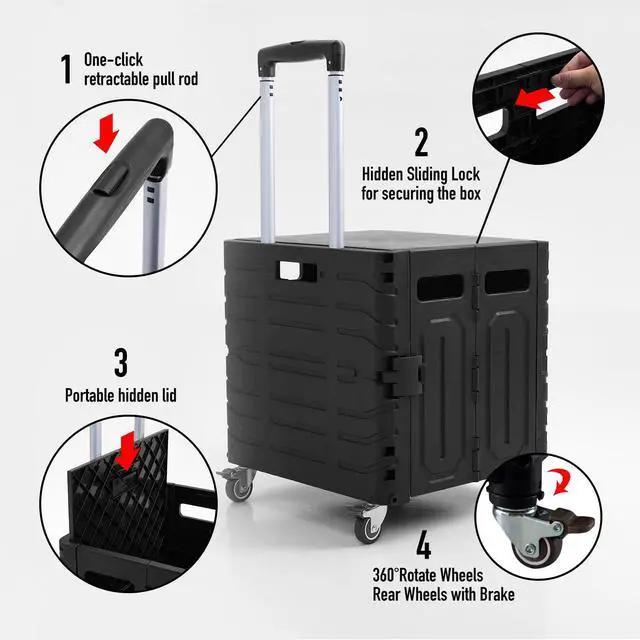 1 One-click retractable pull rod

2 Hidden Sliding Lock for securing the box

3 Portable hidden lid

4 360°Rotate Wheels Rear Wheels with Brake