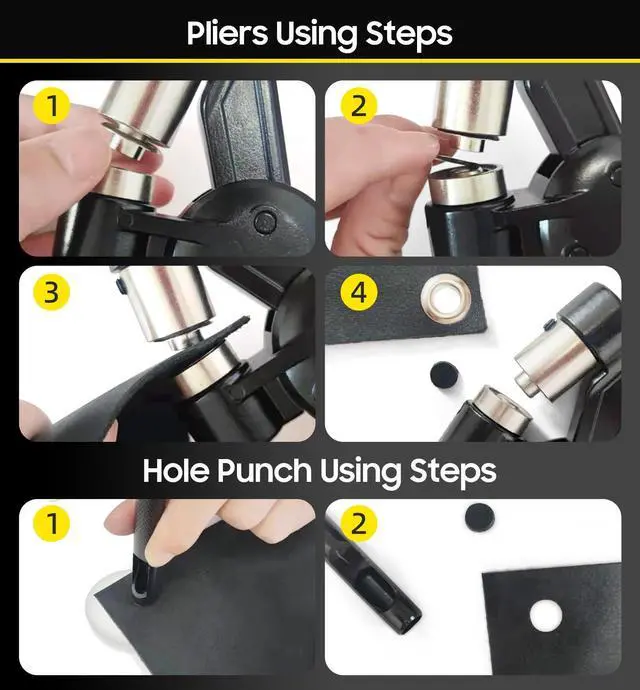 Pliers Using Steps

1

2

3

4

Hole Punch Using Steps

1

2