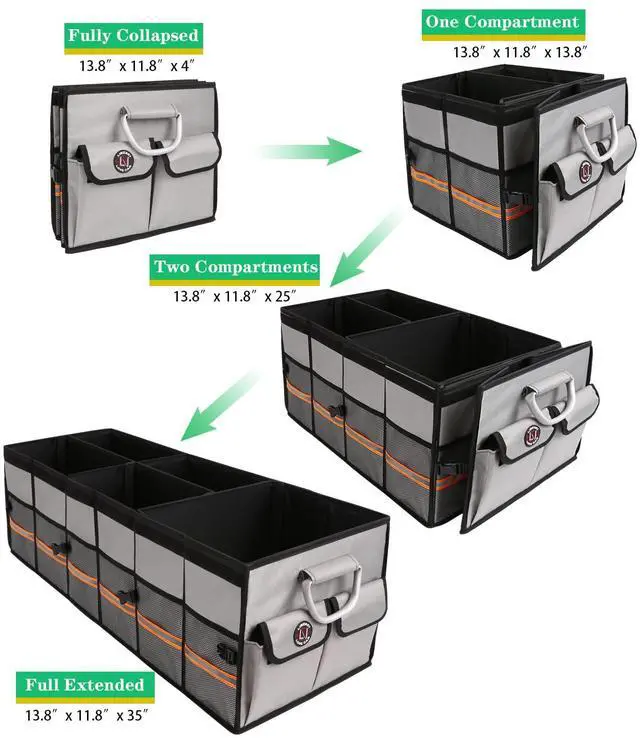 Fully Collapsed
13.8″ x 11.8″ x 4″

One Compartment
13.8″ x 11.8″ x 13.8″

Two Compartments
13.8″ x 11.8″ x 25″

Full Extended
13.8″ x 11.8″ x 35″