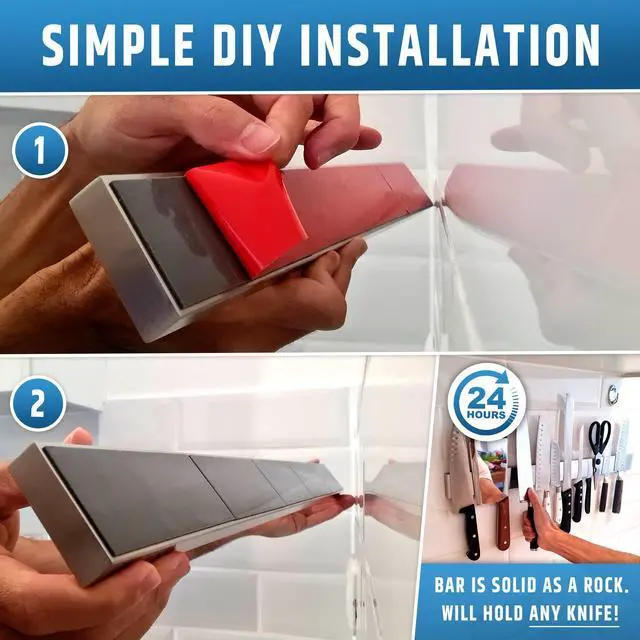 SIMPLE DIY INSTALLATION

1

2

24 HOURS

BAR IS SOLID AS A ROCK. WILL HOLD ANY KNIFE!