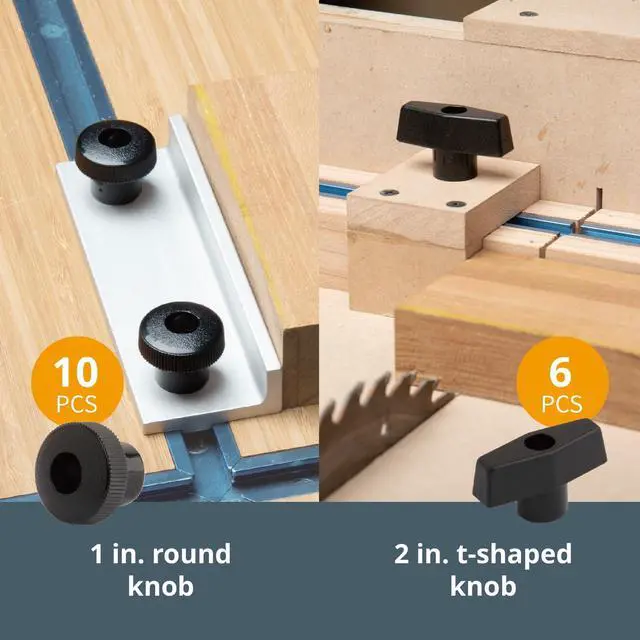 10
PCS

1 in. round knob

6
PCS

2 in. t-shaped knob