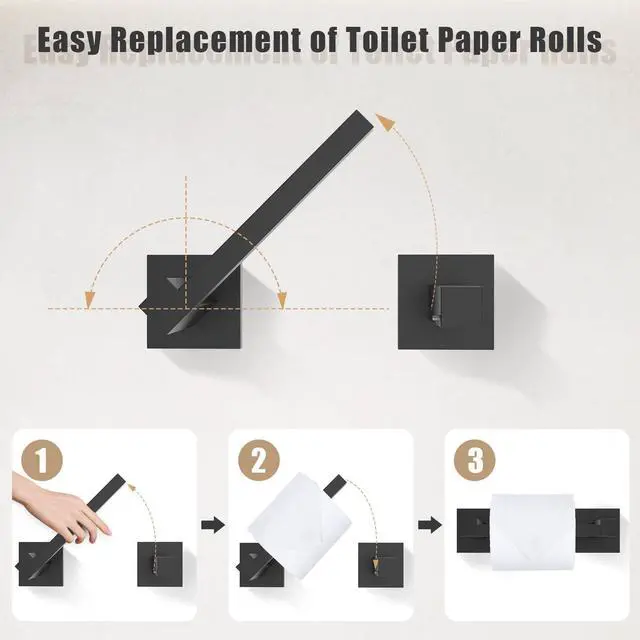 Easy Replacement of Toilet Paper Rolls

1

2

3