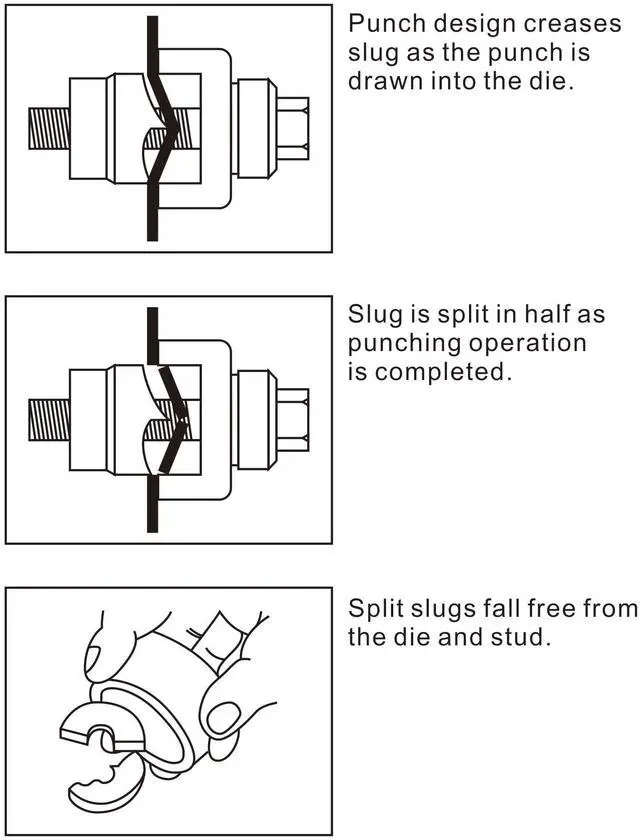 Punch design creases slug as the punch is drawn into the die.

Slug is split in half as punching operation is completed.

Split slugs fall free from the die and stud.