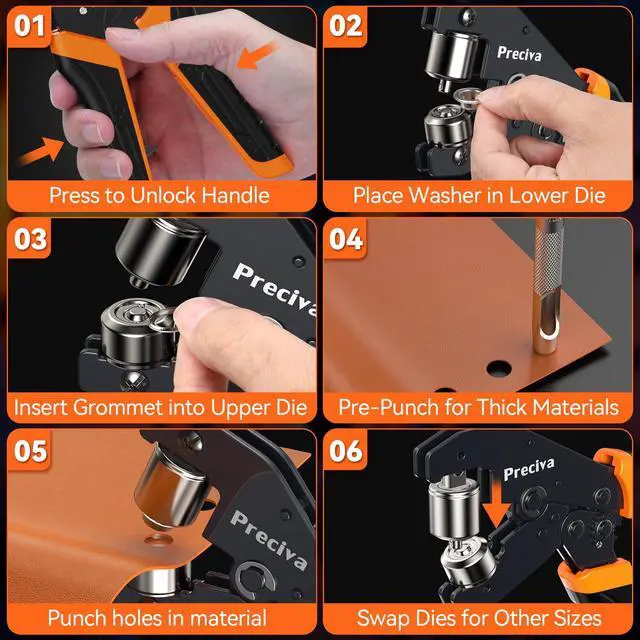 01
Press to Unlock Handle

02
Preciva
Place Washer in Lower Die

03
Preciva
Insert Grommet into Upper Die

04
Pre-Punch for Thick Materials

05
Preciva
Punch holes in material

06
Preciva
Swap Dies for Other Sizes