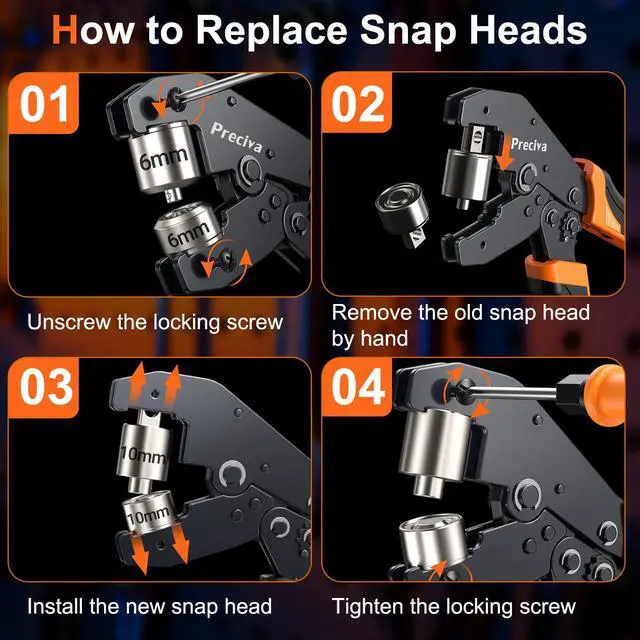 How to Replace Snap Heads

01

Preciva

6mm

6mm

Unscrew the locking screw

02

Preciva

Remove the old snap head by hand

03

10mm

10mm

Install the new snap head

04

Tighten the locking screw