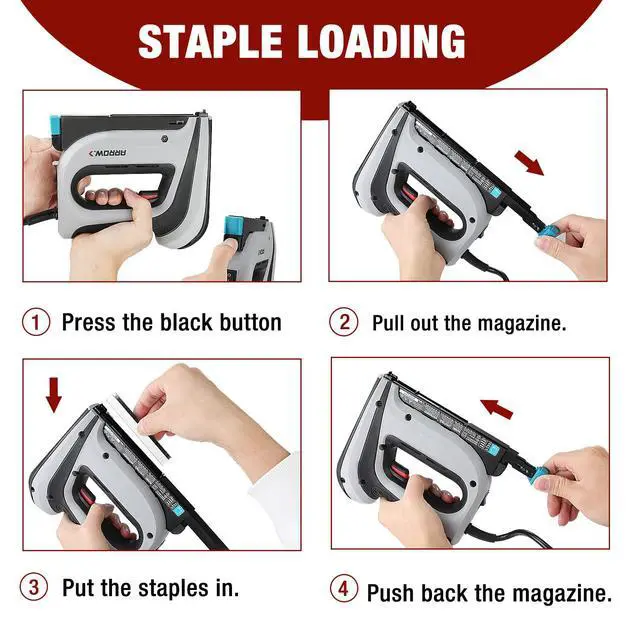 STAPLE LOADING

ARROW

1 Press the black button

2 Pull out the magazine.

3 Put the staples in.

4 Push back the magazine.