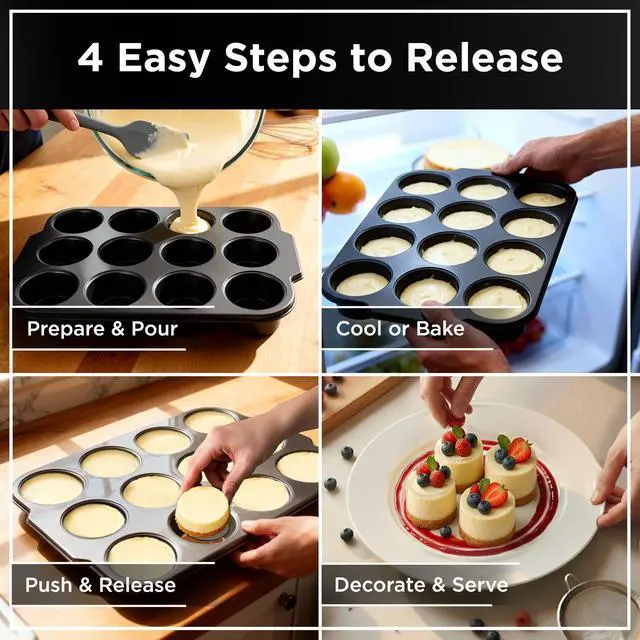 4 Easy Steps to Release

Prepare & Pour

Cool or Bake

Push & Release

Decorate & Serve