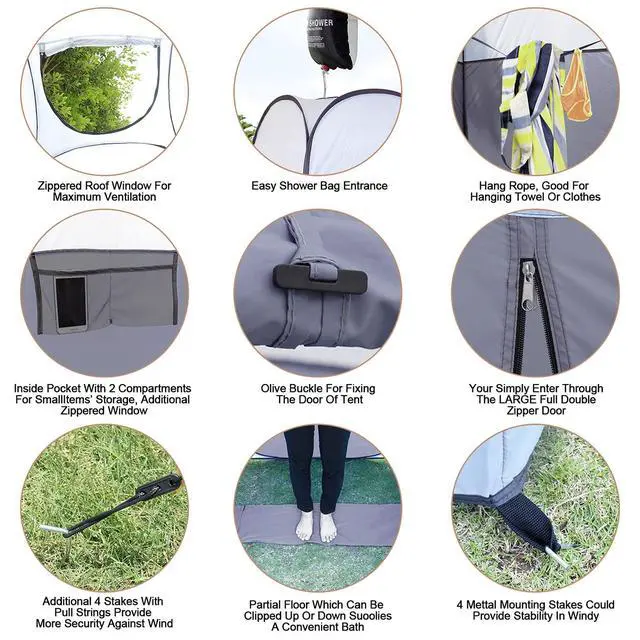 SHOWER

Zippered Roof Window For Maximum Ventilation

Easy Shower Bag Entrance

Hang Rope, Good For Hanging Towel Or Clothes

Inside Pocket With 2 Compartments For SmallItems' Storage, Additional Zippered Window

Olive Buckle For Fixing The Door Of Tent

Your Simply Enter Through The LARGE Full Double Zipper Door

Additional 4 Stakes With Pull Strings Provide More Security Against Wind

Partial Floor Which Can Be Clipped Up Or Down Suoolies A Convenient Bath

4 Mettal Mounting Stakes Could Provide Stability In Windy