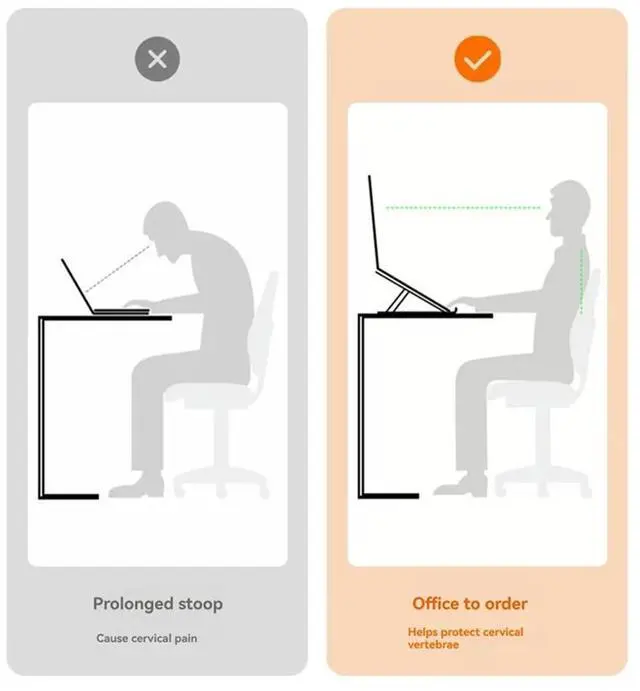 Prolonged stoop

Cause cervical pain

Office to order

Helps protect cervical vertebrae