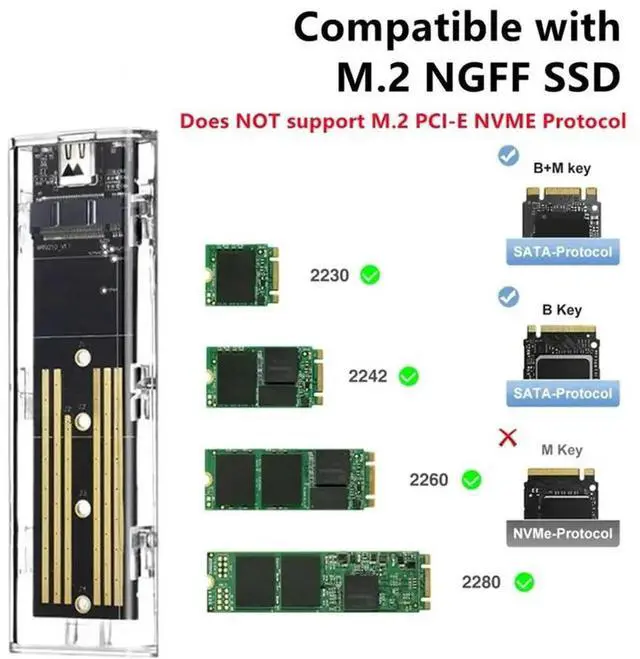 Compatible with M.2 NGFF SSD

Does NOT support M.2 PCI-E NVME Protocol

2230

2242

2260

2280

B+M key

SATA-Protocol

B Key

SATA-Protocol

M Key

NVMe-Protocol