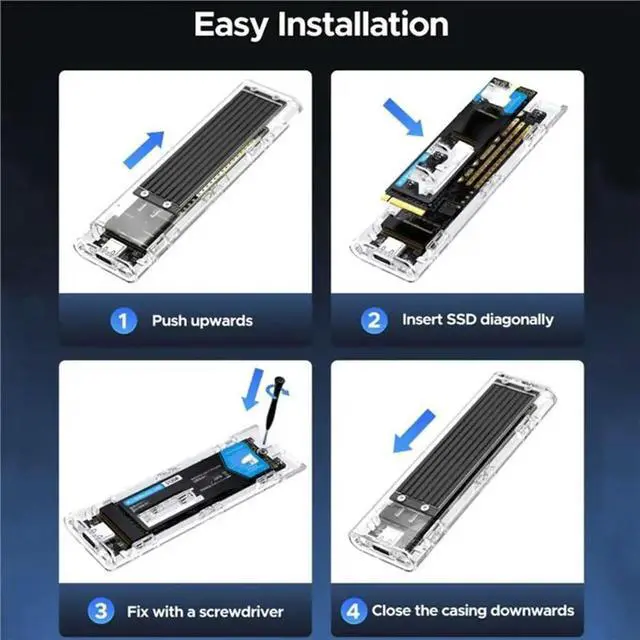 Easy Installation

1 Push upwards

2 Insert SSD diagonally

3 Fix with a screwdriver

4 Close the casing downwards