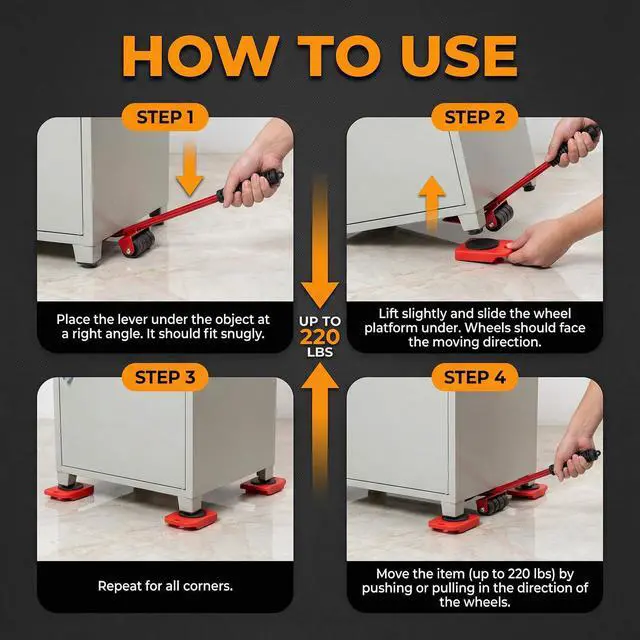 HOW TO USE

STEP 1

Place the lever under the object at a right angle. It should fit snugly.

STEP 2

Lift slightly and slide the wheel platform under. Wheels should face the moving direction.

UP TO 220 LBS

STEP 3

Repeat for all corners.

STEP 4

Move the item (up to 220 lbs) by pushing or pulling in the direction of the wheels.