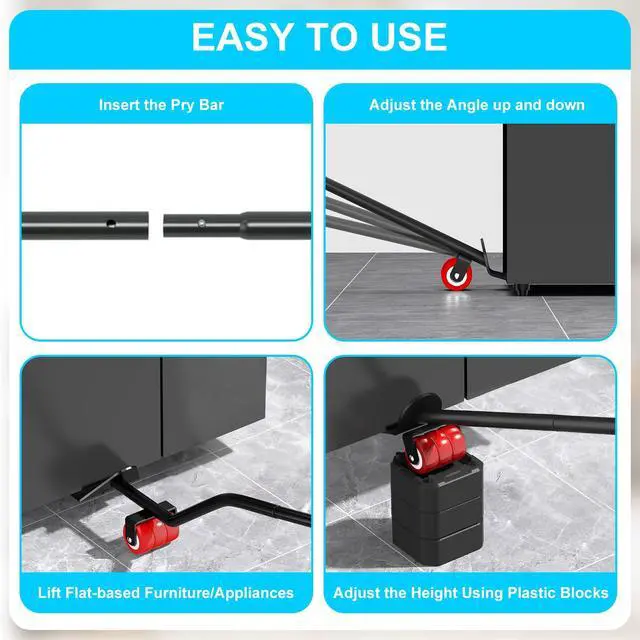 EASY TO USE

Insert the Pry Bar

Adjust the Angle up and down

Lift Flat-based Furniture/Appliances

Adjust the Height Using Plastic Blocks