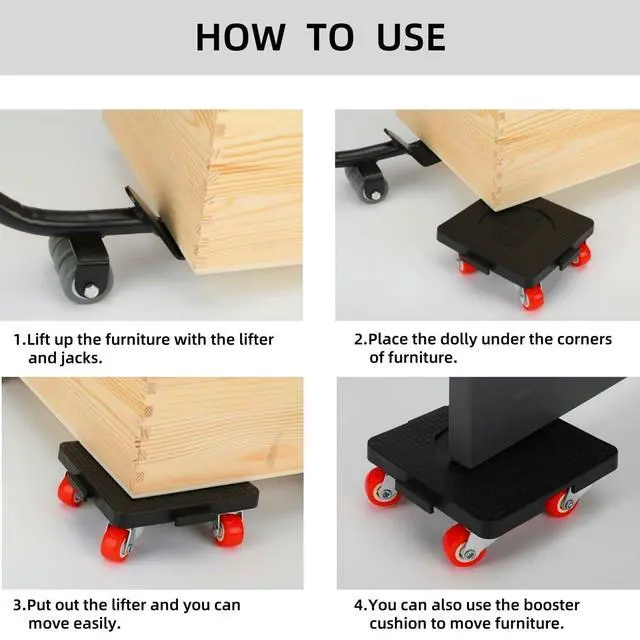 HOW TO USE

1.Lift up the furniture with the lifter and jacks.

2.Place the dolly under the corners of furniture.

3.Put out the lifter and you can move easily.

4.You can also use the booster cushion to move furniture.