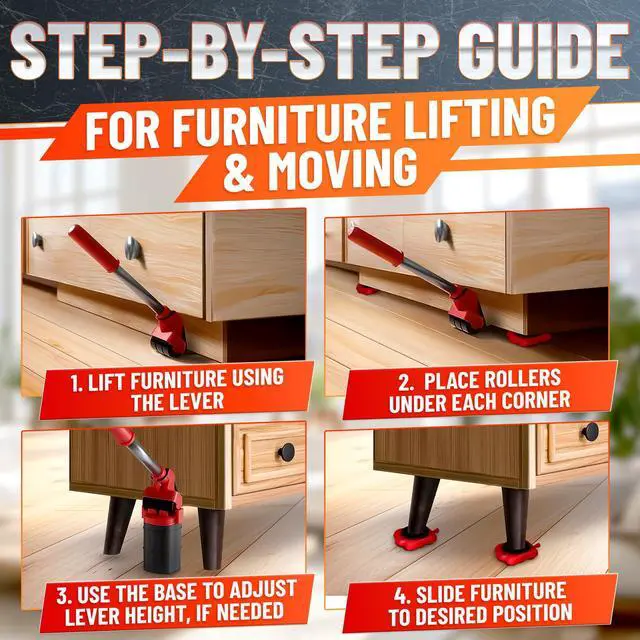 STEP-BY-STEP GUIDE

FOR FURNITURE LIFTING & MOVING

1. LIFT FURNITURE USING THE LEVER

2. PLACE ROLLERS UNDER EACH CORNER

3. USE THE BASE TO ADJUST LEVER HEIGHT, IF NEEDED

4. SLIDE FURNITURE TO DESIRED POSITION