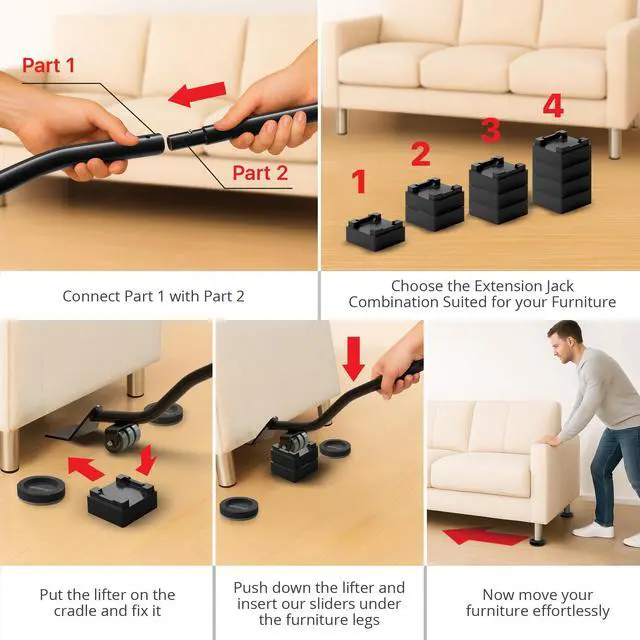 Part 1

Part 2

Connect Part 1 with Part 2

1
2
3
4

Choose the Extension Jack Combination Suited for your Furniture

Put the lifter on the cradle and fix it

Push down the lifter and insert our sliders under the furniture legs

Now move your furniture effortlessly