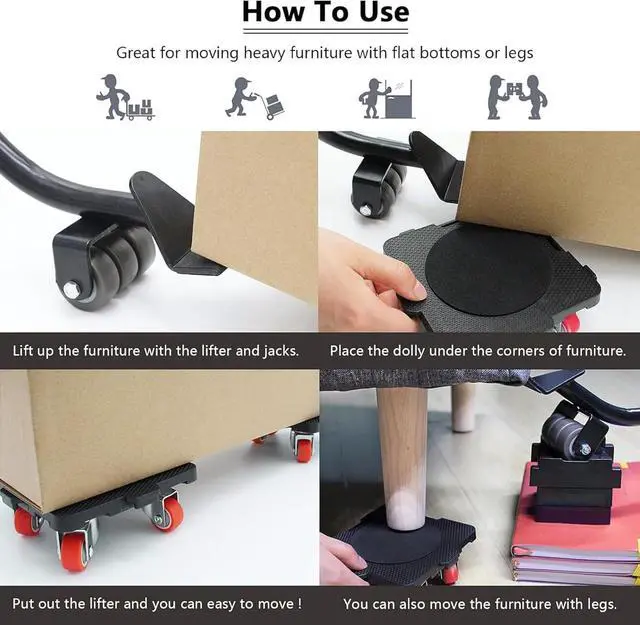 How To Use

Great for moving heavy furniture with flat bottoms or legs

Lift up the furniture with the lifter and jacks.

Place the dolly under the corners of furniture.

Put out the lifter and you can easy to move !

You can also move the furniture with legs.