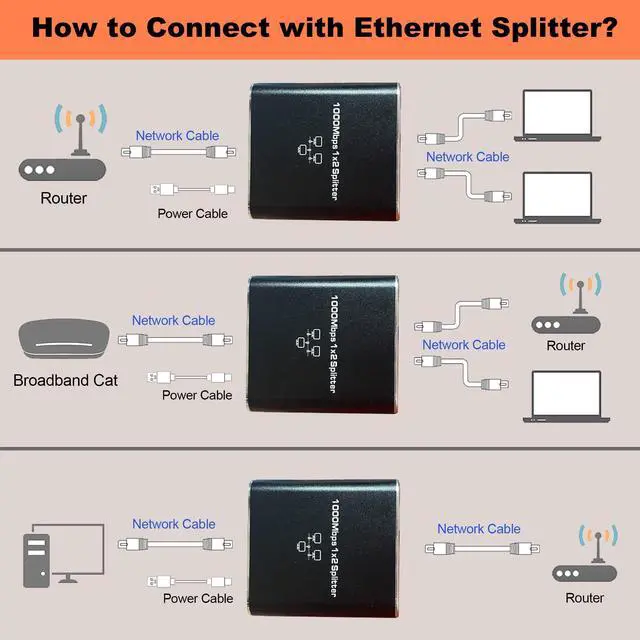 How to Connect with Ethernet Splitter?

Router

Network Cable

Power Cable

1000Mbps 1x2 Splitter

Network Cable

Broadband Cat

Network Cable

Power Cable

1000Mbps 1x2 Splitter

Network Cable

Router

Network Cable

Power Cable

1000Mbps 1x2 Splitter

Network Cable

Router