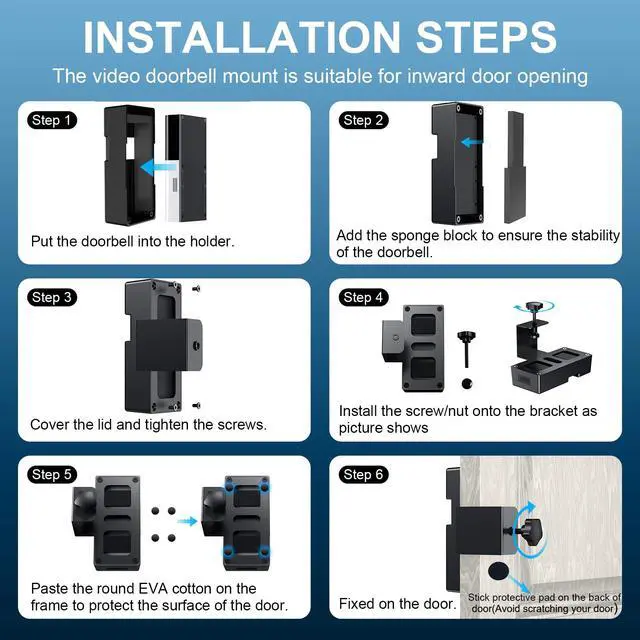 INSTALLATION STEPS

The video doorbell mount is suitable for inward door opening

Step 1

Put the doorbell into the holder.

Step 2

Add the sponge block to ensure the stability of the doorbell.

Step 3

Cover the lid and tighten the screws.

Step 4

Install the screw/nut onto the bracket as picture shows

Step 5

Paste the round EVA cotton on the frame to protect the surface of the door.

Step 6

Fixed on the door.

Stick protective pad on the back of door(Avoid scratching your door)